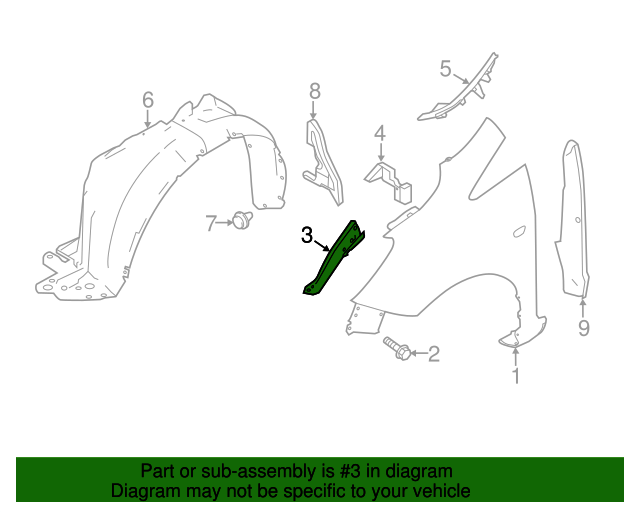 5
6
8
4
7
3
9
2
1

Part or sub-assembly is #3 in diagram
Diagram may not be specific to your vehicle