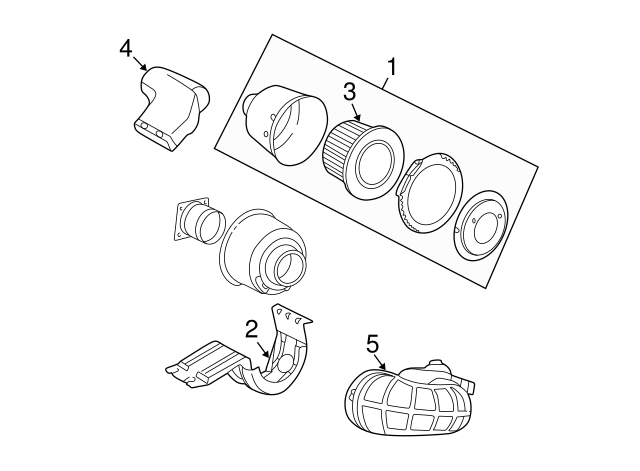 4
1
3
2
5