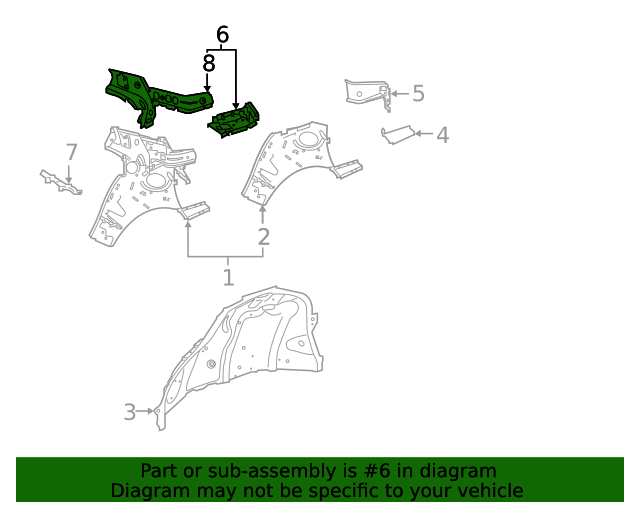 6
8
5
4
7
2
1
3
Part or sub-assembly is #6 in diagram
Diagram may not be specific to your vehicle