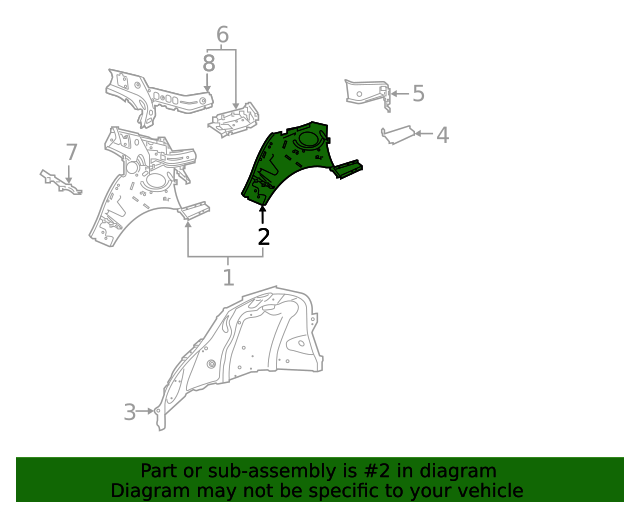 6
8
5
4
7
2
1
3

Part or sub-assembly is #2 in diagram
Diagram may not be specific to your vehicle