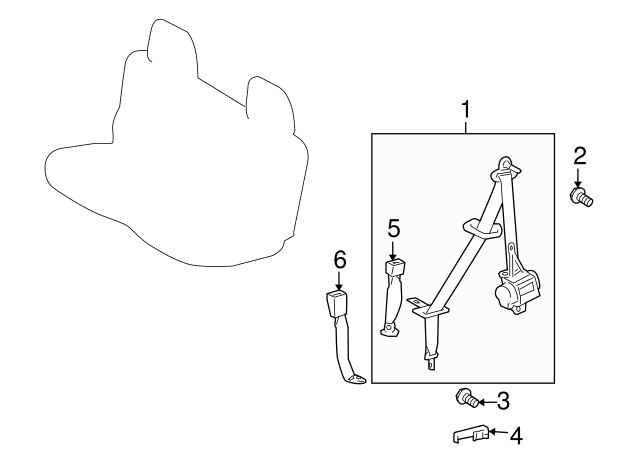 1
2
5
6
3
4