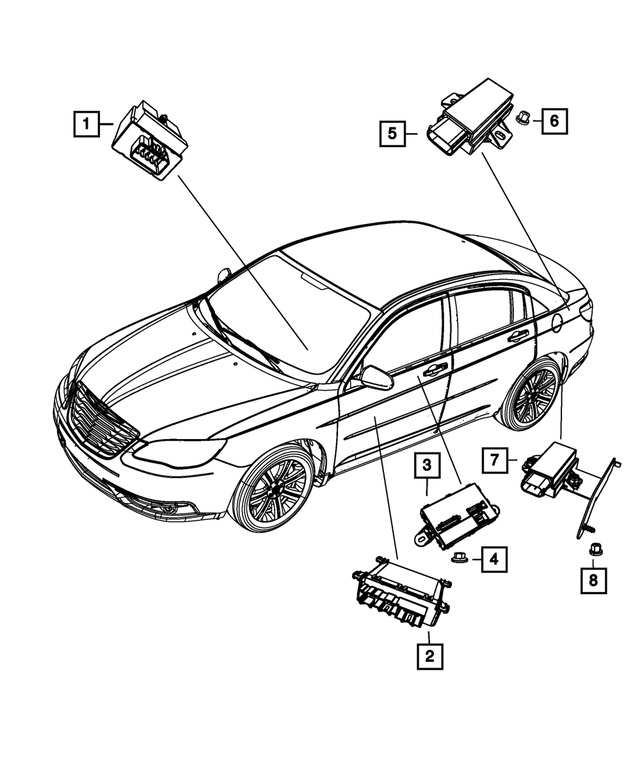 1
5
6
3
7
4
8
2