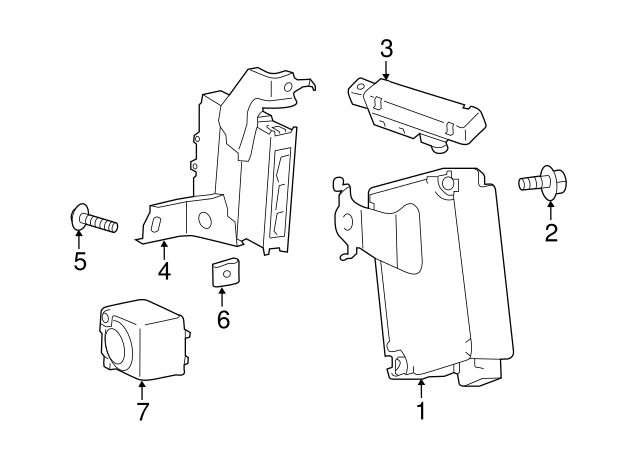 3
2
5
4
6
7
1