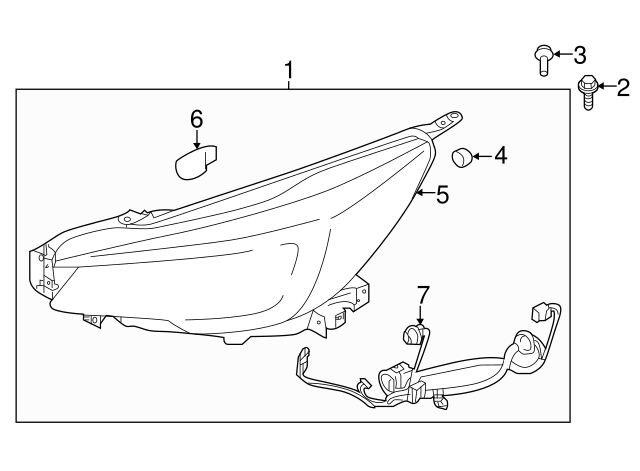 1
3
2
6
4
5
7