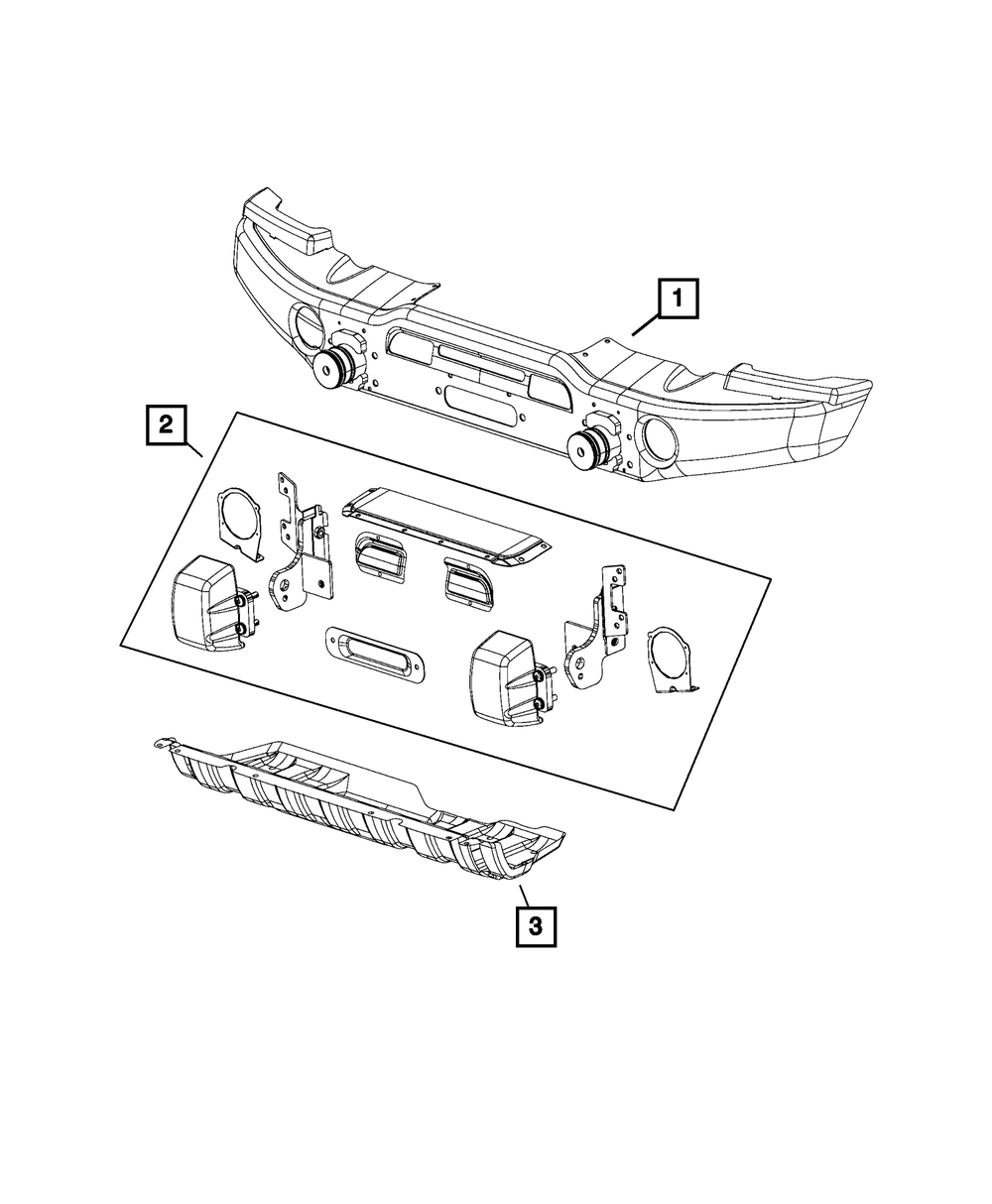 1

2

3