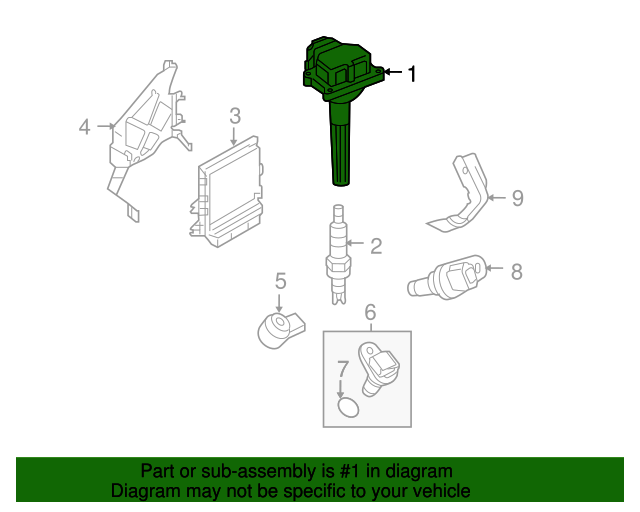 1
4
3
9
2
8
5
6
7

Part or sub-assembly is #1 in diagram
Diagram may not be specific to your vehicle