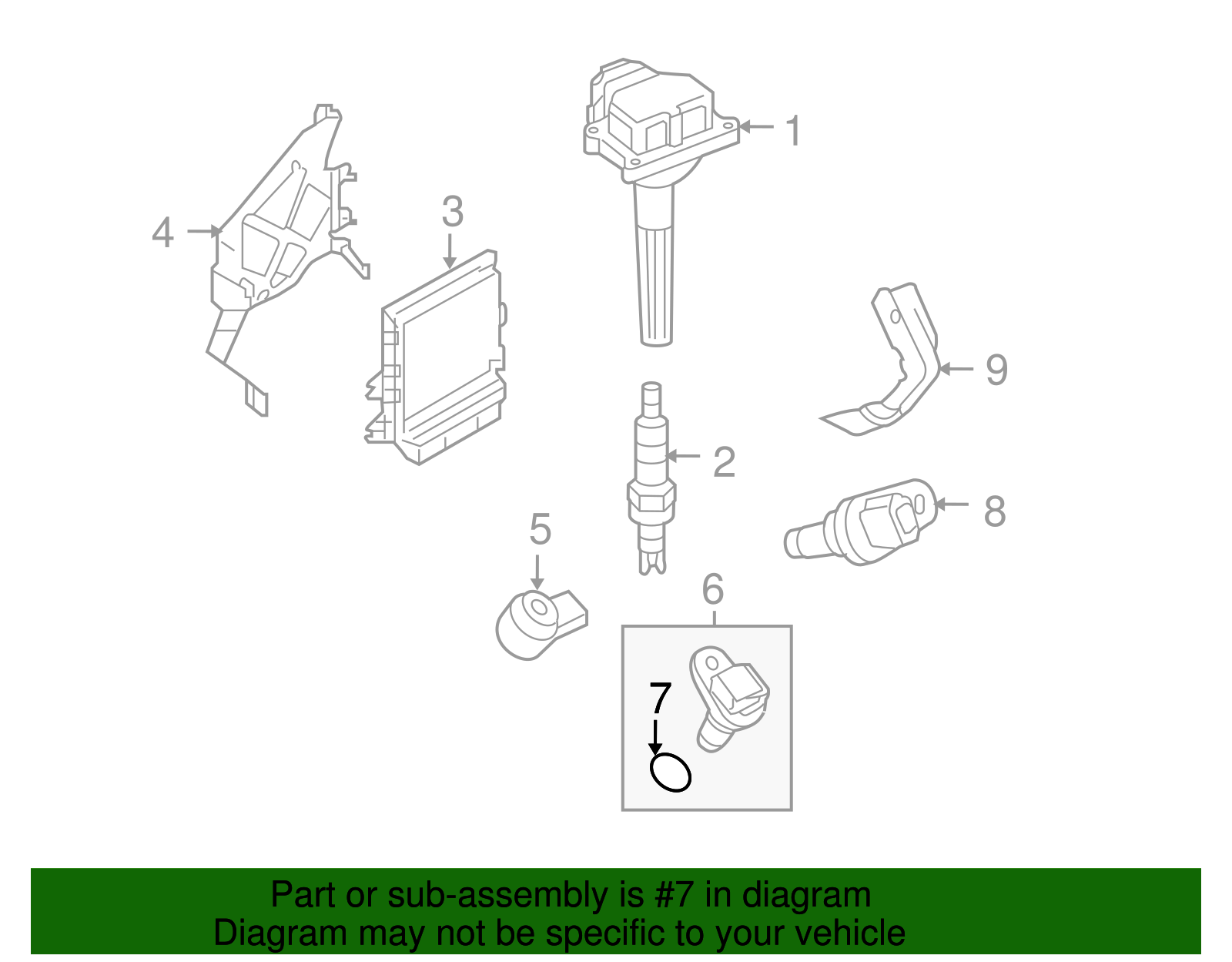 1
4
3
9
2
8
5
6
7

Part or sub-assembly is #7 in diagram
Diagram may not be specific to your vehicle