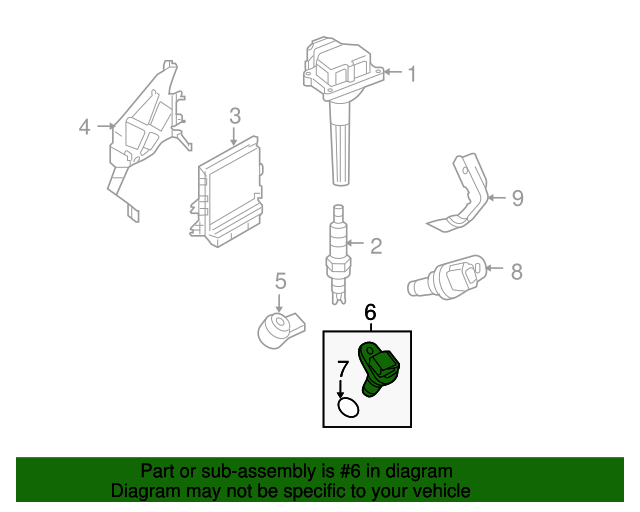 1
4
3
9
2
8
5
6
7

Part or sub-assembly is #6 in diagram
Diagram may not be specific to your vehicle