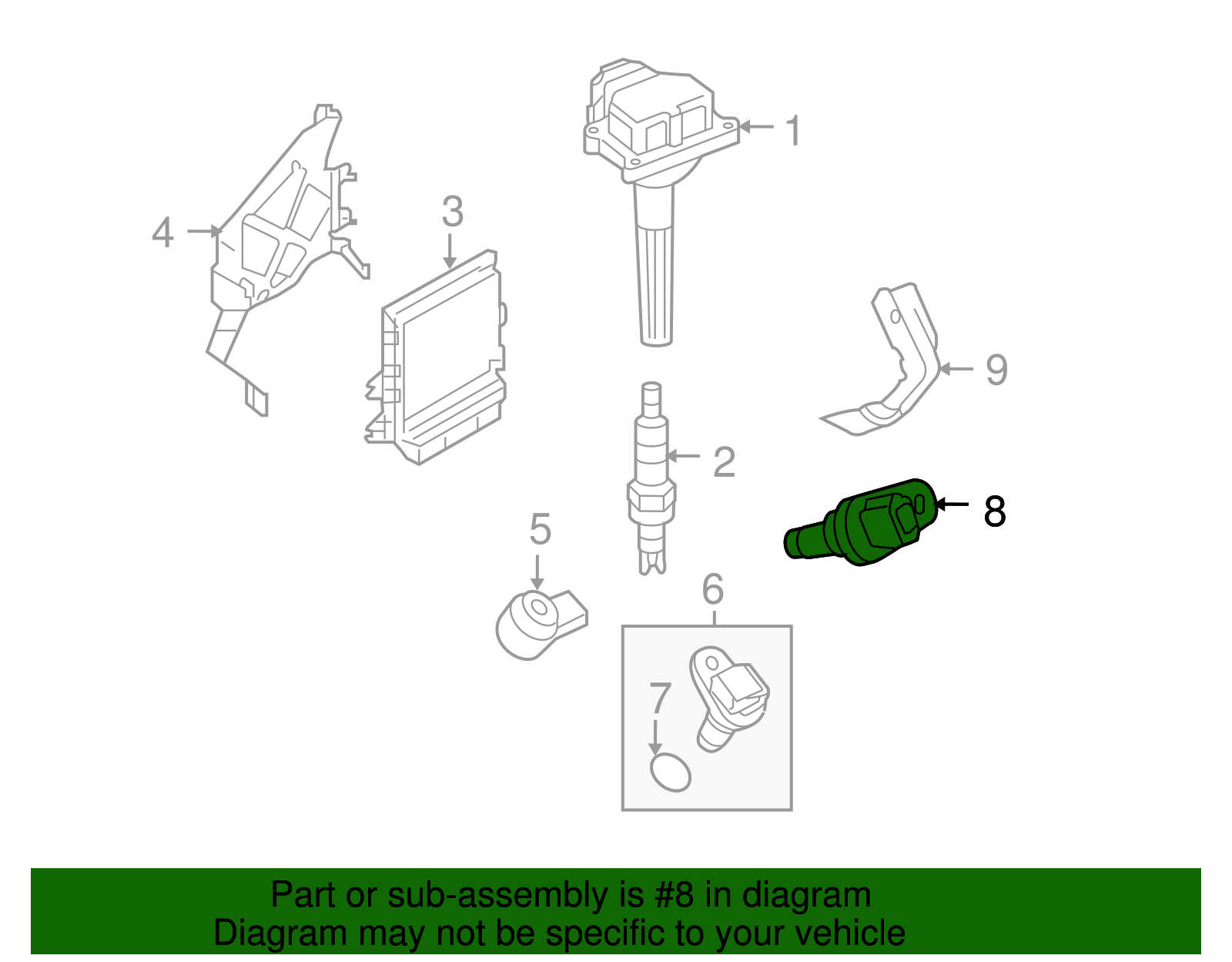 1
4
3
9
2
8
5
6
7

Part or sub-assembly is #8 in diagram
Diagram may not be specific to your vehicle