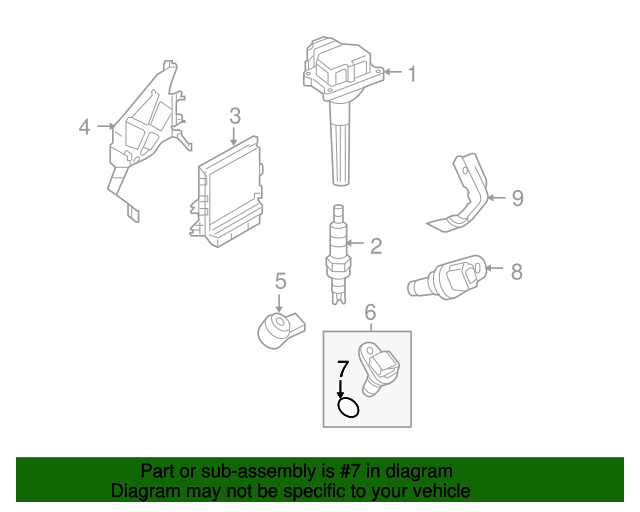 1
4
3
9
2
8
5
6
7

Part or sub-assembly is #7 in diagram
Diagram may not be specific to your vehicle