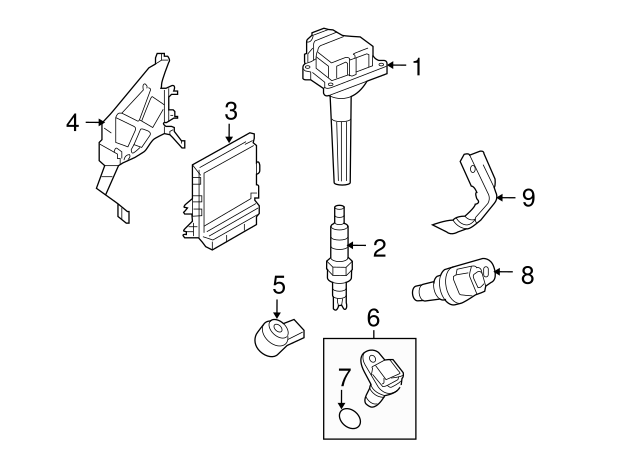 1
4
3
9
2
8
5
6
7