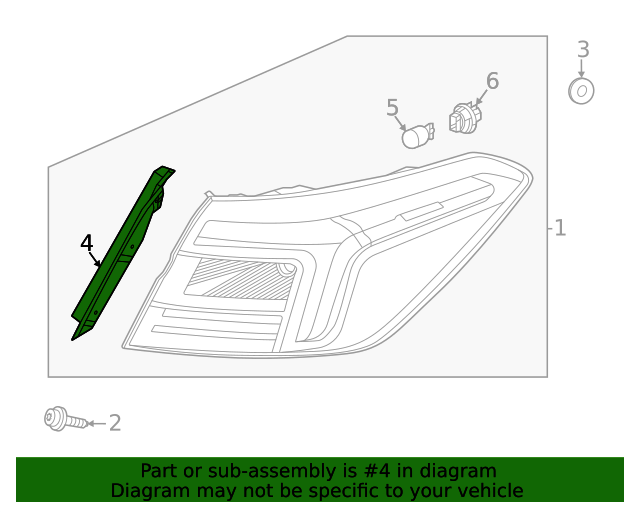 3
6
5
4
1
2
Part or sub-assembly is #4 in diagram
Diagram may not be specific to your vehicle