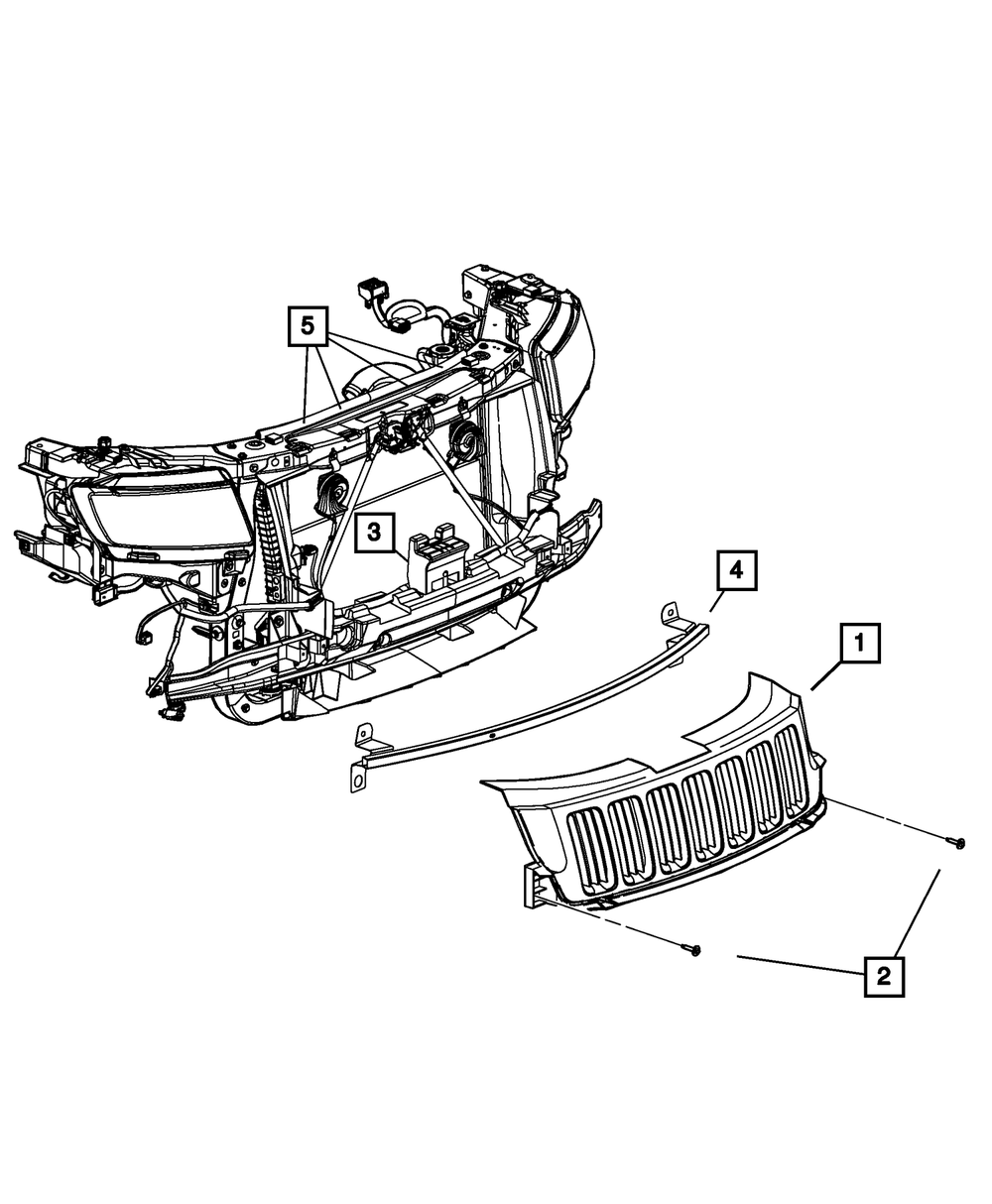 5
3
4
1
2