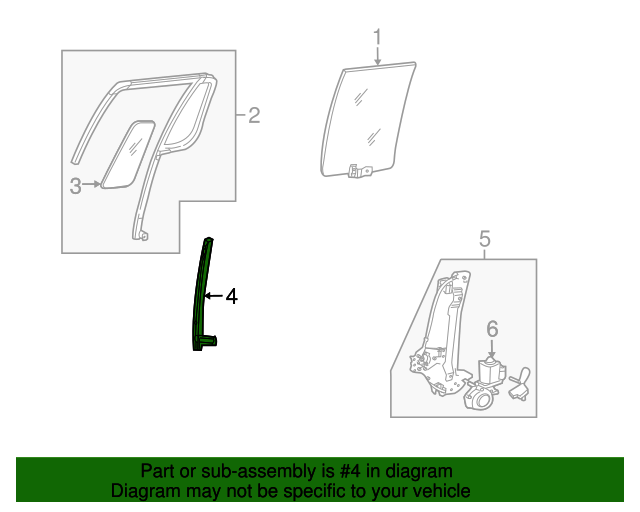 1

2

3

4

5

6

Part or sub-assembly is #4 in diagram
Diagram may not be specific to your vehicle