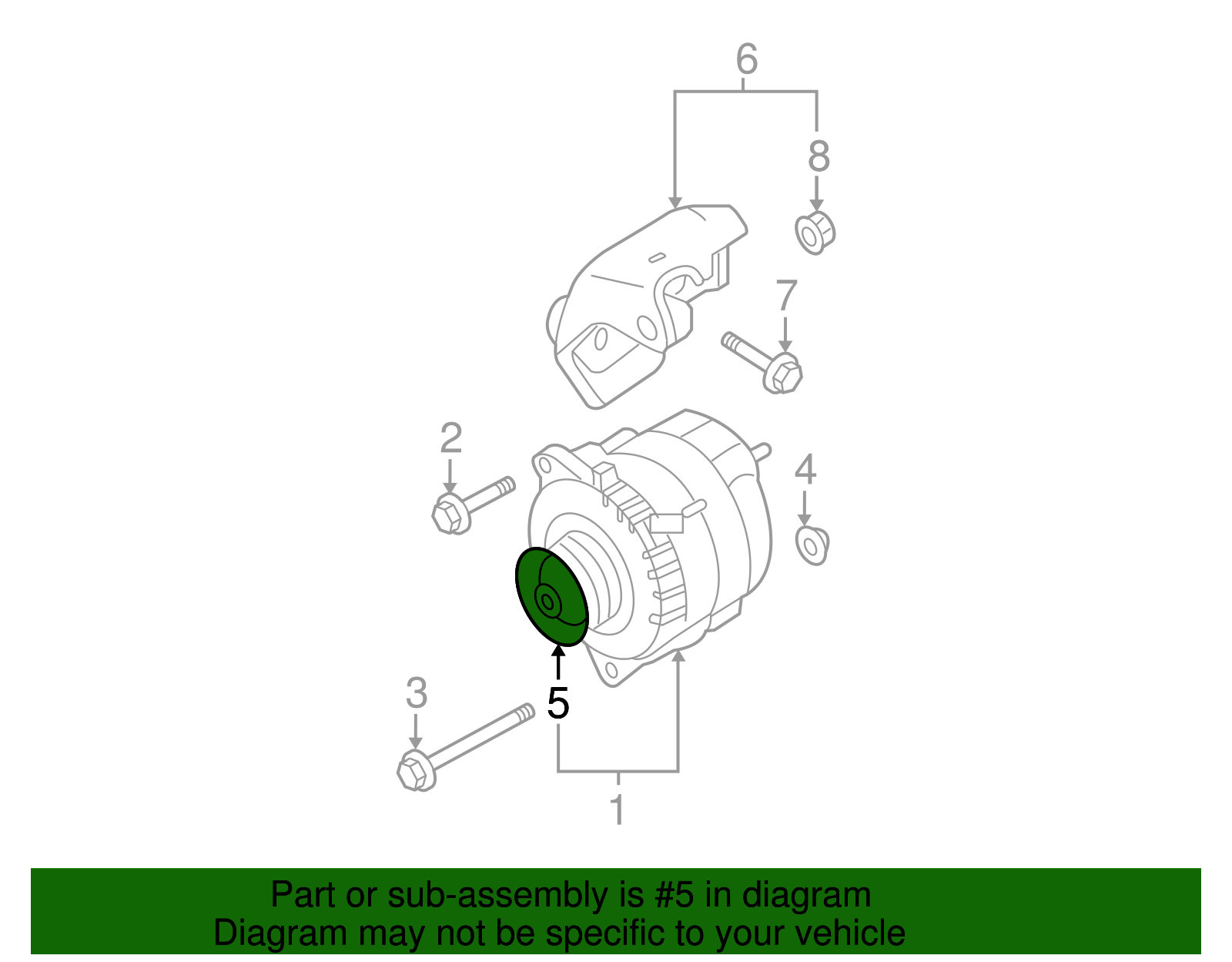 6
8
7
2
4
5
3
1

Part or sub-assembly is #5 in diagram
Diagram may not be specific to your vehicle