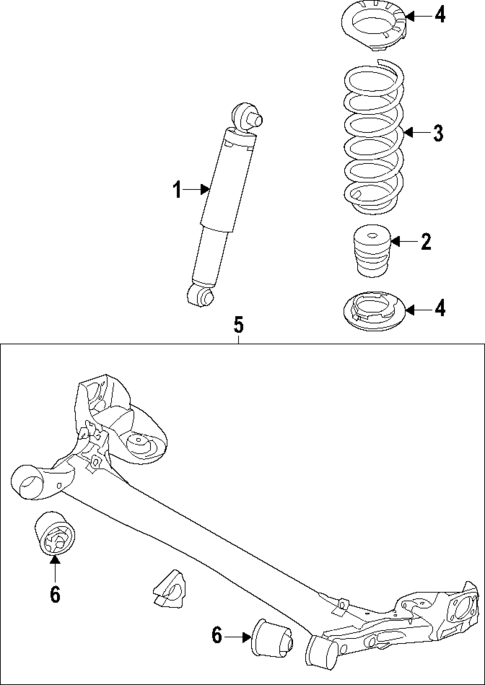 4
3
1
2
4
5
6
6