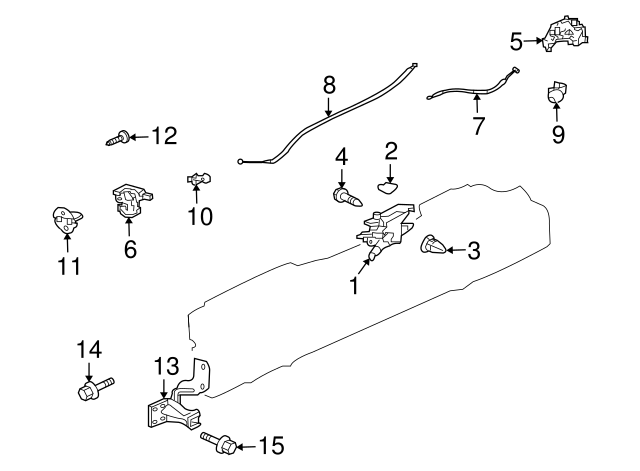 5
8
7
9
12
4
2
10
6
11
3
1
14
13
15