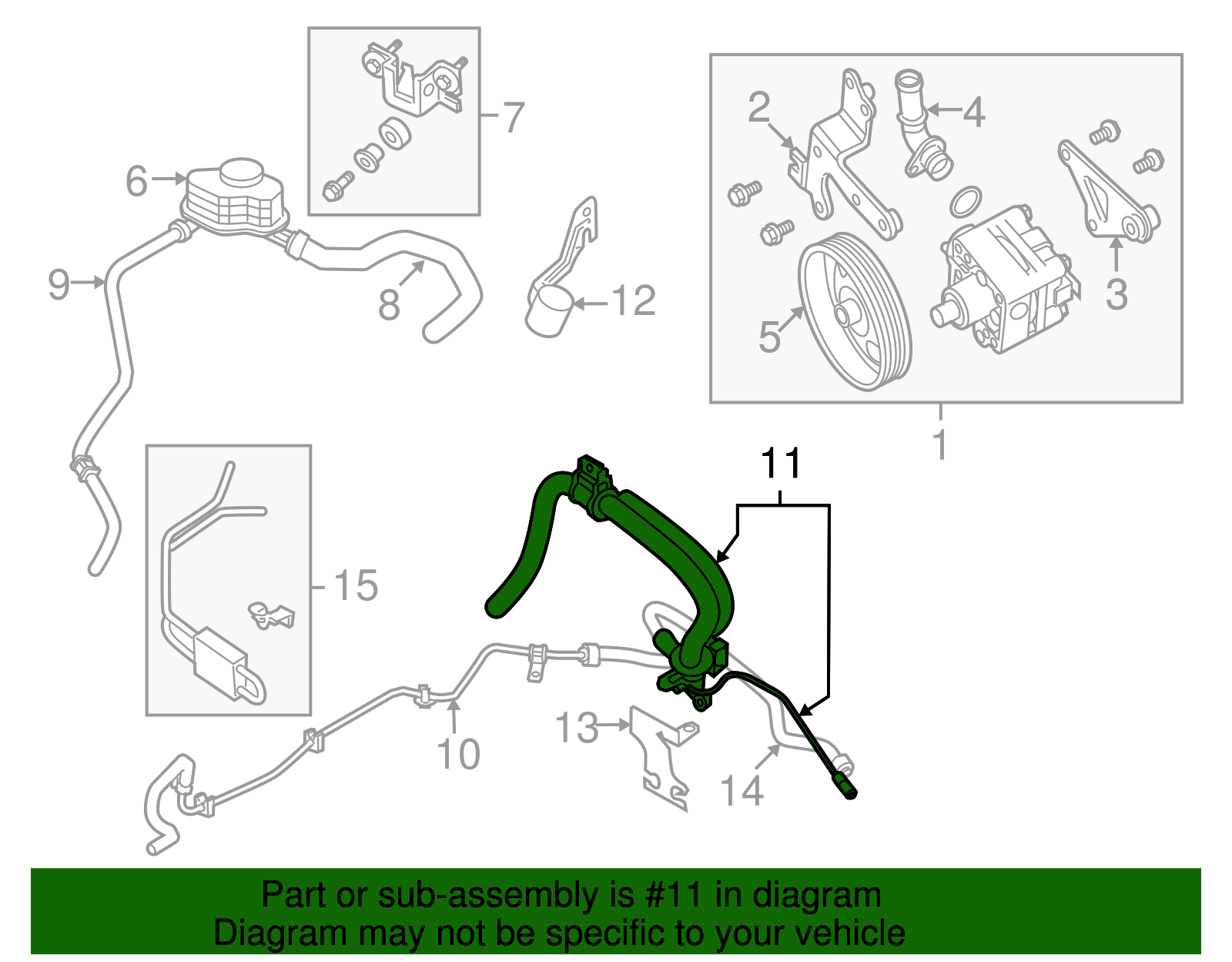 7
2
4
6
9
8
12
5
3
1
11
15
10
13
14

Part or sub-assembly is #11 in diagram
Diagram may not be specific to your vehicle