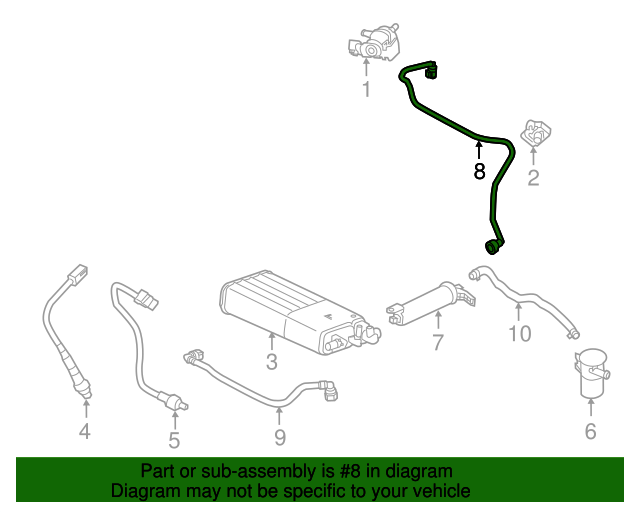 1
8
2
4
5
3
9
7
10
6
Part or sub-assembly is #8 in diagram
Diagram may not be specific to your vehicle