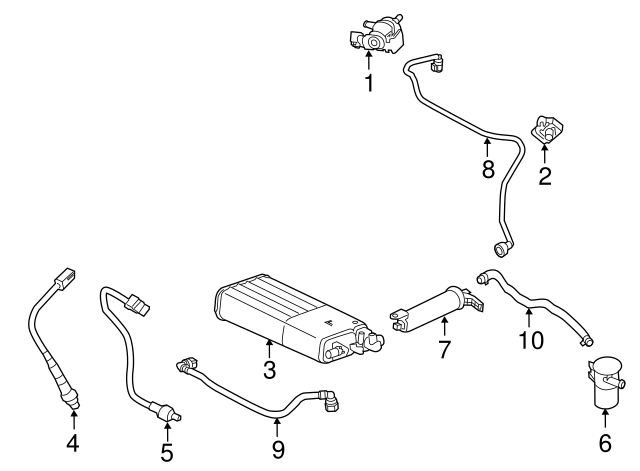 1
8
2
3
7
10
4
5
9
6