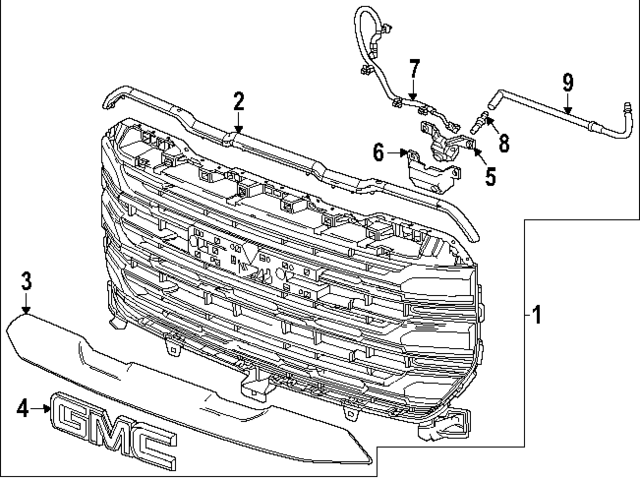 7
9
2
8
6
5
3
1
4
GMC