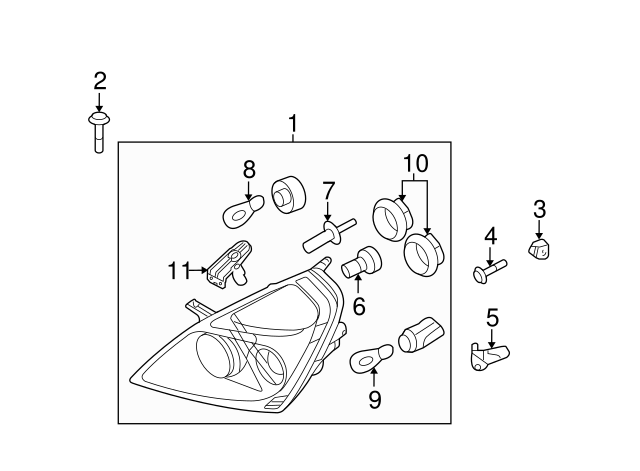 2
1
8
7
10
3
4
11
6
5
9