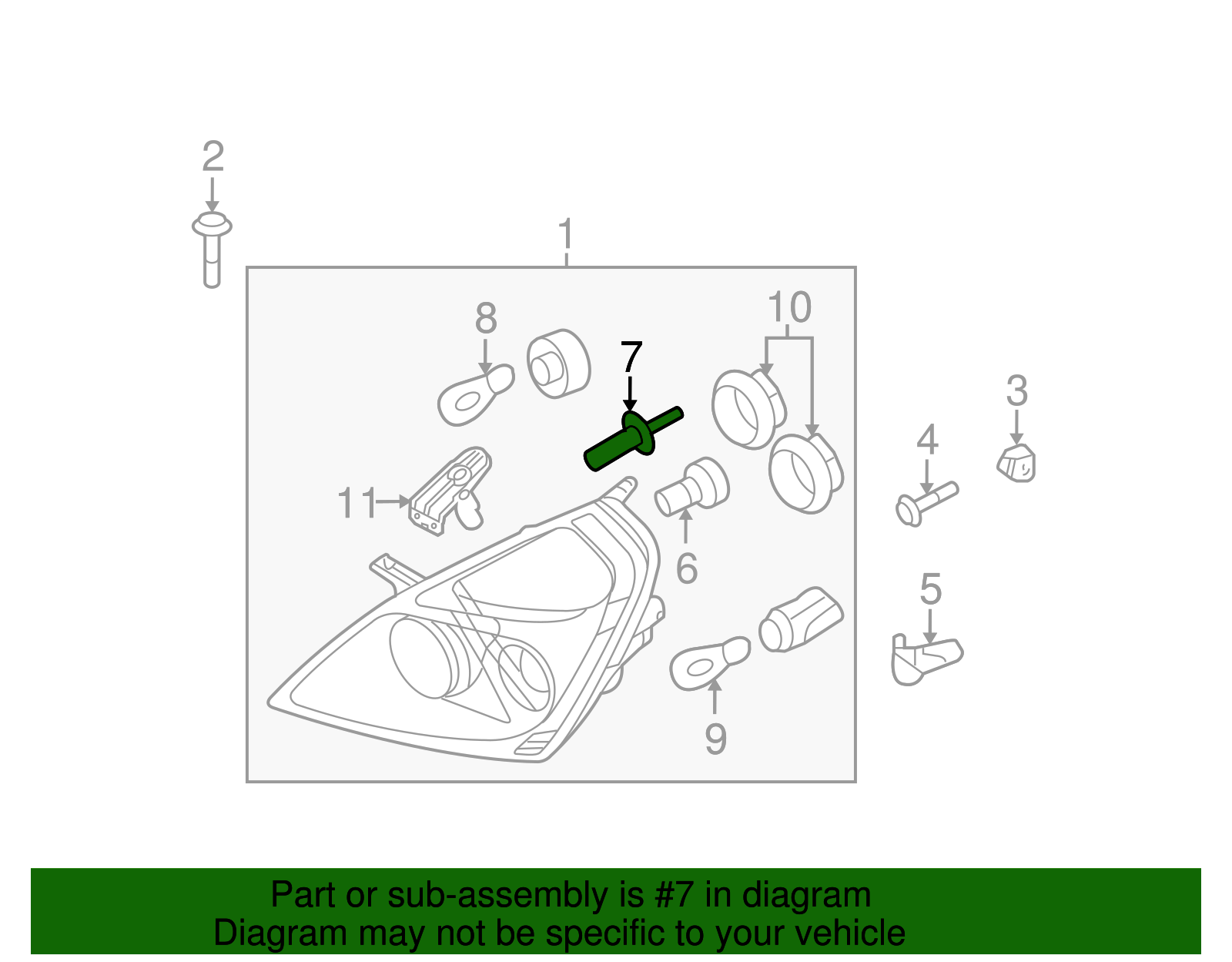 2
1
8
7
10
3
4
11
6
5
9

Part or sub-assembly is #7 in diagram
Diagram may not be specific to your vehicle