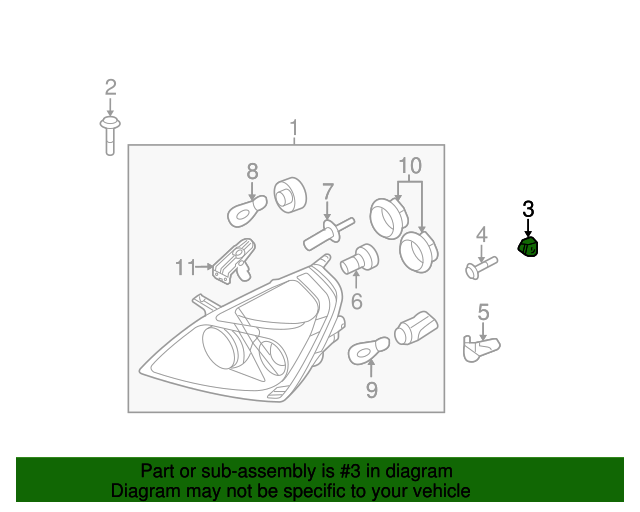 2
1
8
7
10
3
4
11
6
5
9

Part or sub-assembly is #3 in diagram
Diagram may not be specific to your vehicle