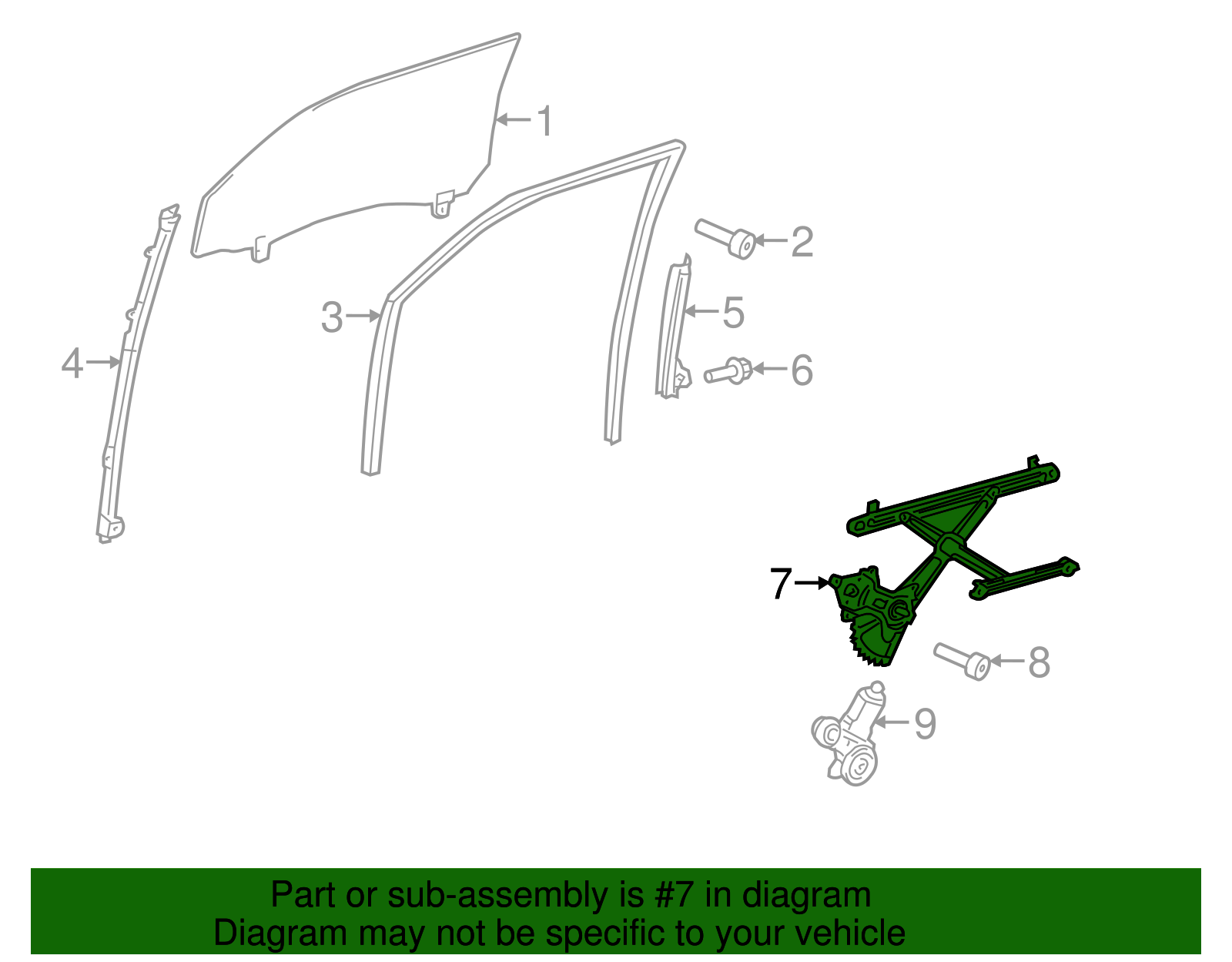 1
2
3
5
4
6
7
8
9

Part or sub-assembly is #7 in diagram
Diagram may not be specific to your vehicle