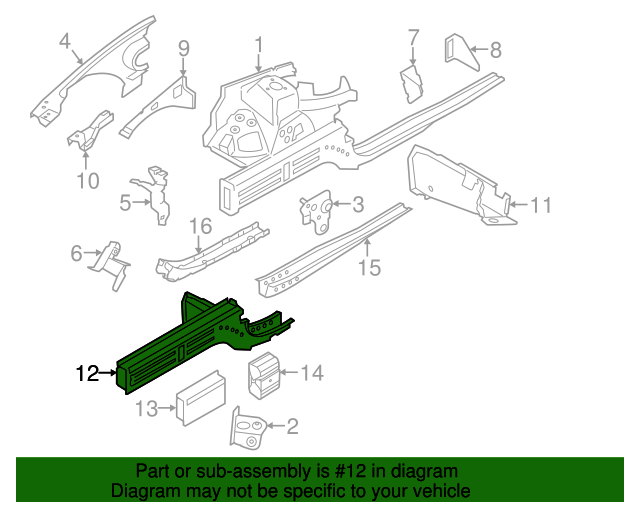 4
9
1
7
8
10
5
3
11
16
6
15
12
14
13
2

Part or sub-assembly is #12 in diagram
Diagram may not be specific to your vehicle