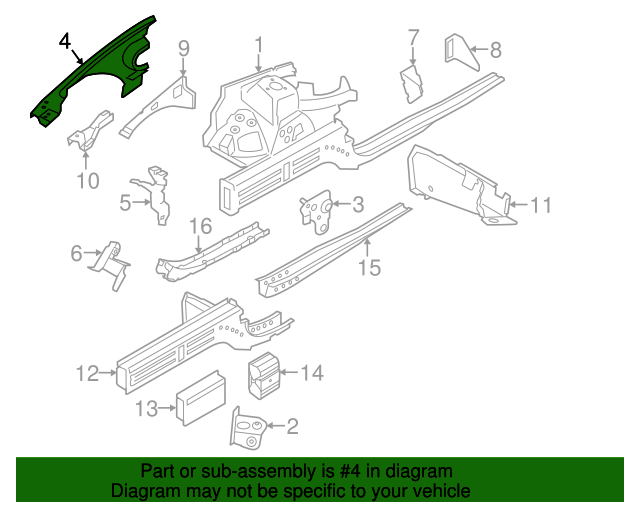 4
9
1
7
8
10
5
3
11
16
6
15
12
14
13
2

Part or sub-assembly is #4 in diagram
Diagram may not be specific to your vehicle