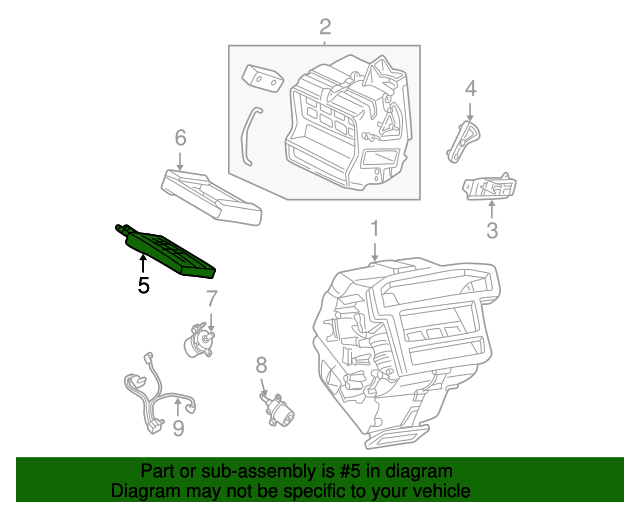 2

4

6

3

1

5

7

8

9

Part or sub-assembly is #5 in diagram
Diagram may not be specific to your vehicle