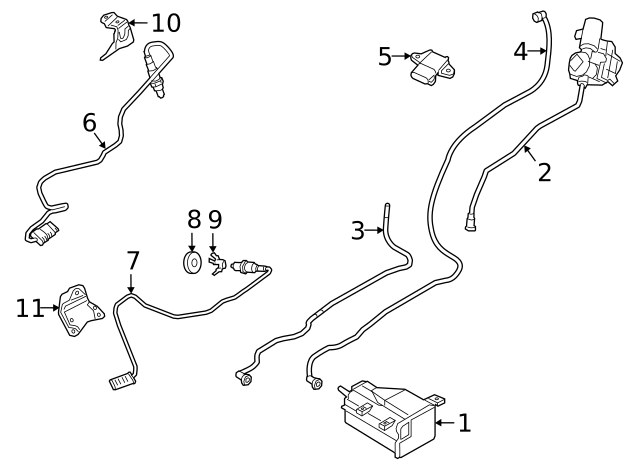 10
5
4
6
2
8 9
3
7
11
1