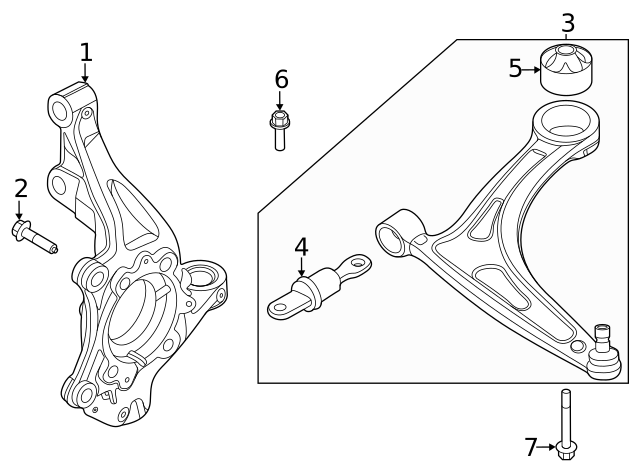 1
2
6
3
5
4
7