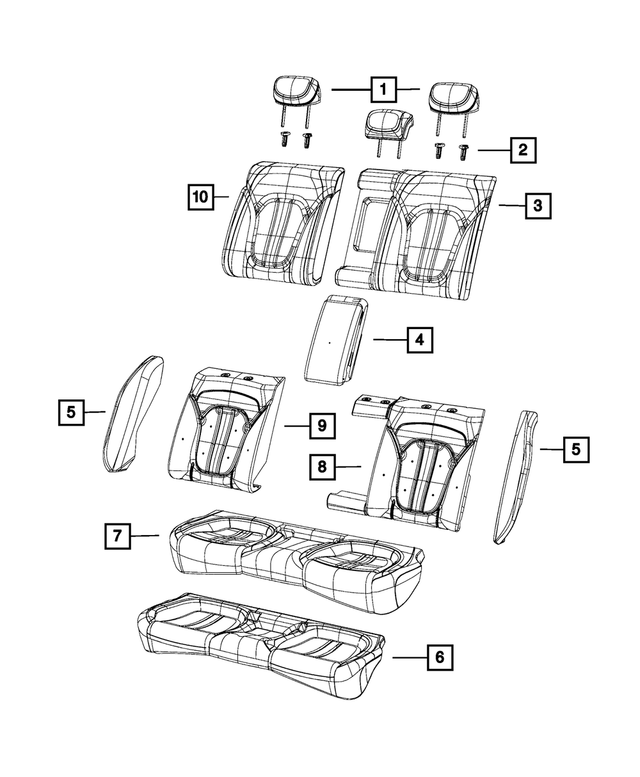 1
2
10
3
4
5
9
8
5
7
6