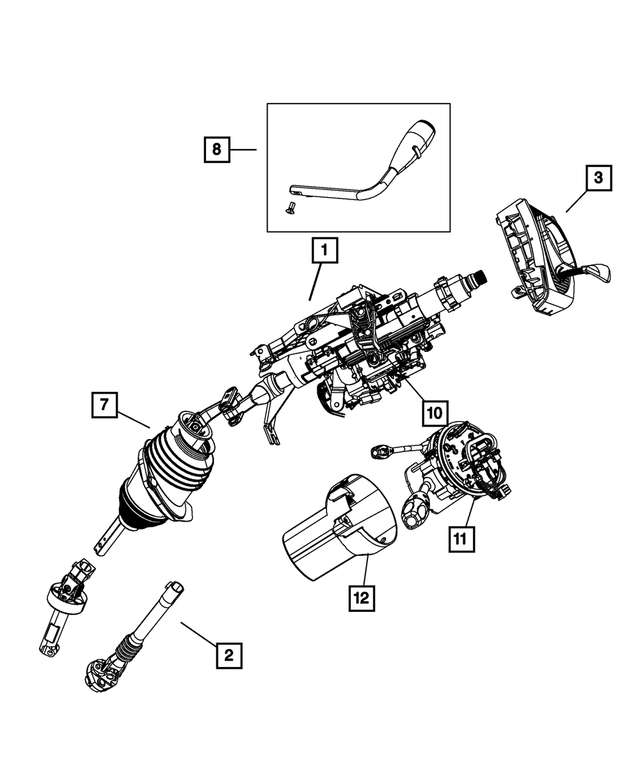 8
3
1
7
10
11
12
2