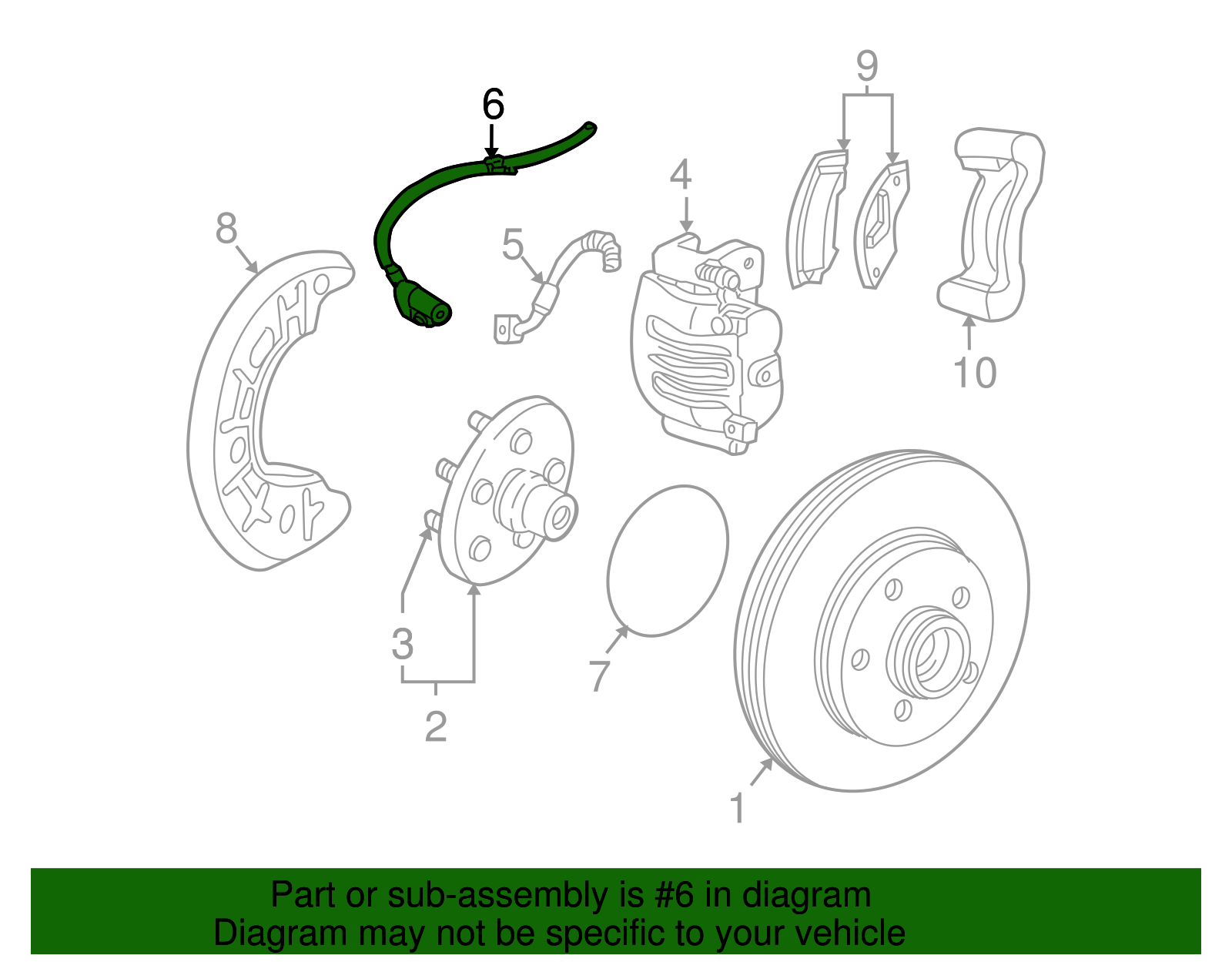 9
6
4
8
5
10
3
7
2
1

Part or sub-assembly is #6 in diagram
Diagram may not be specific to your vehicle