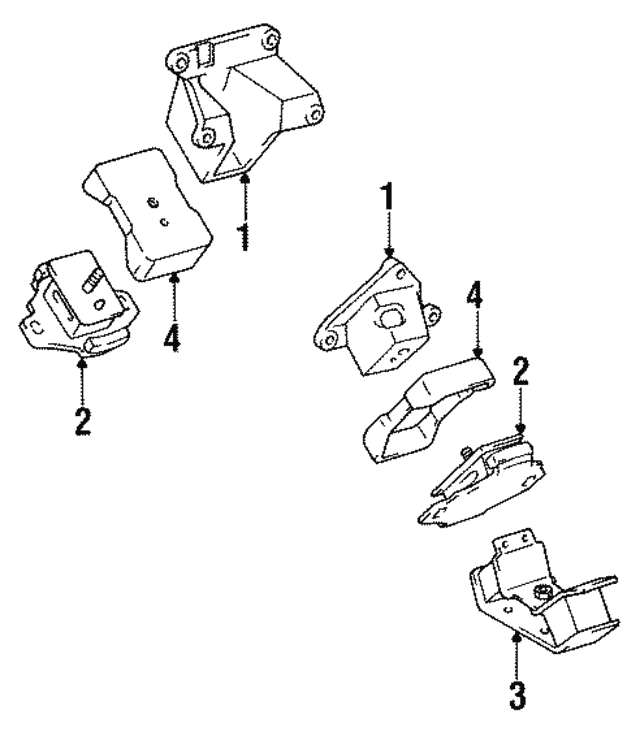 1
4
2
1
4
2
3