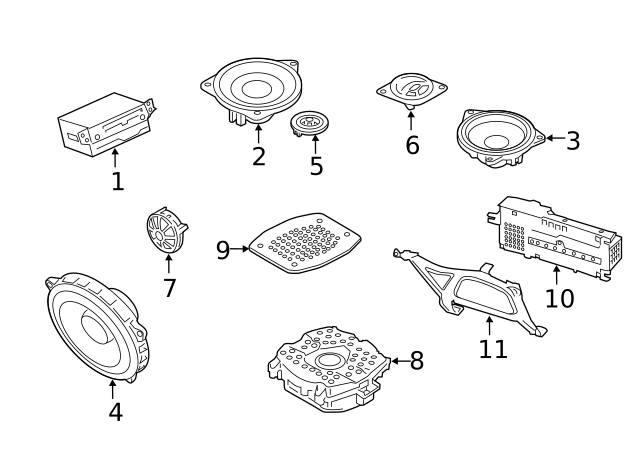 1
2
5
6
3
7
9
10
11
4
8