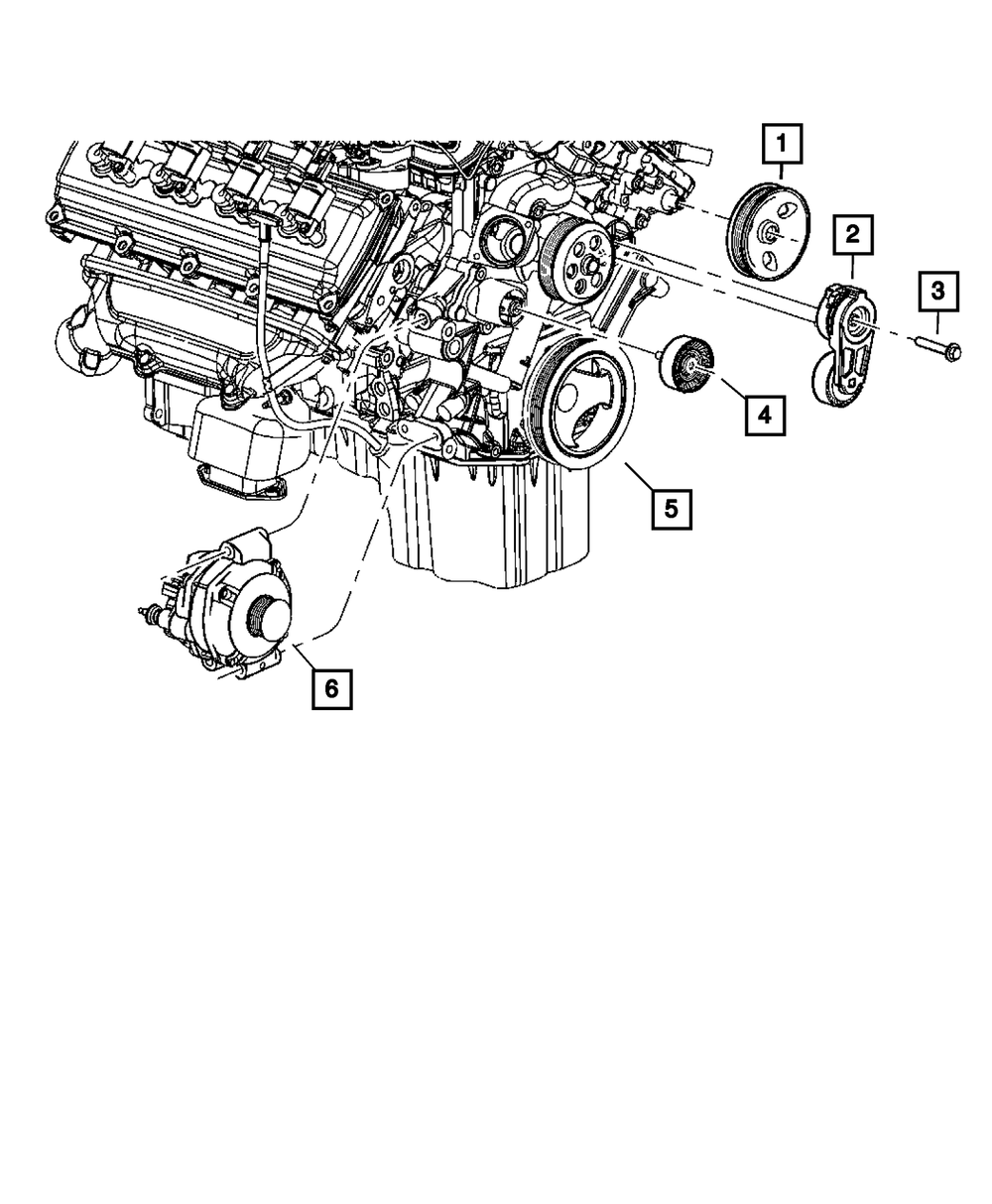 1
2
3
4
5
6