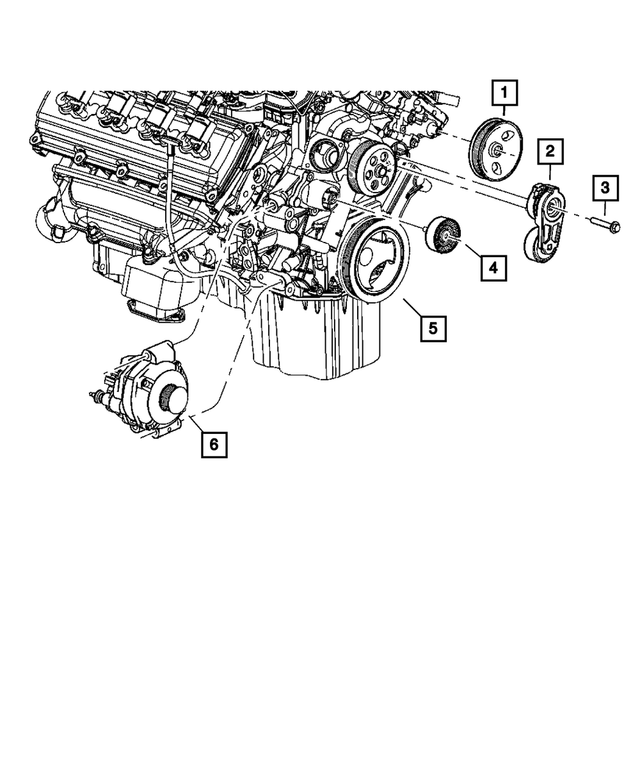 1
2
3
4
5
6