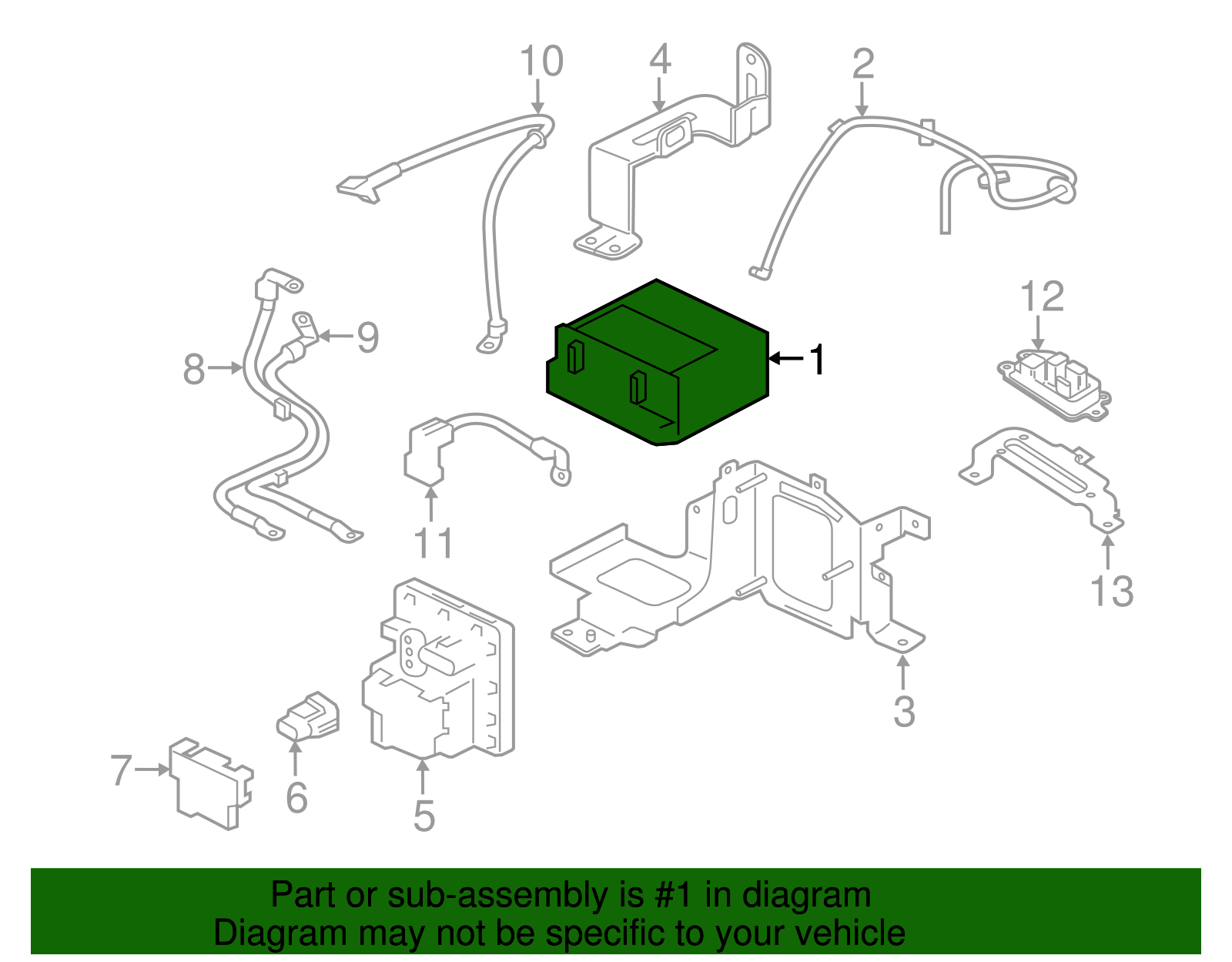 10
4
2
12
9
8
1
11
13
3
7
6
5

Part or sub-assembly is #1 in diagram
Diagram may not be specific to your vehicle