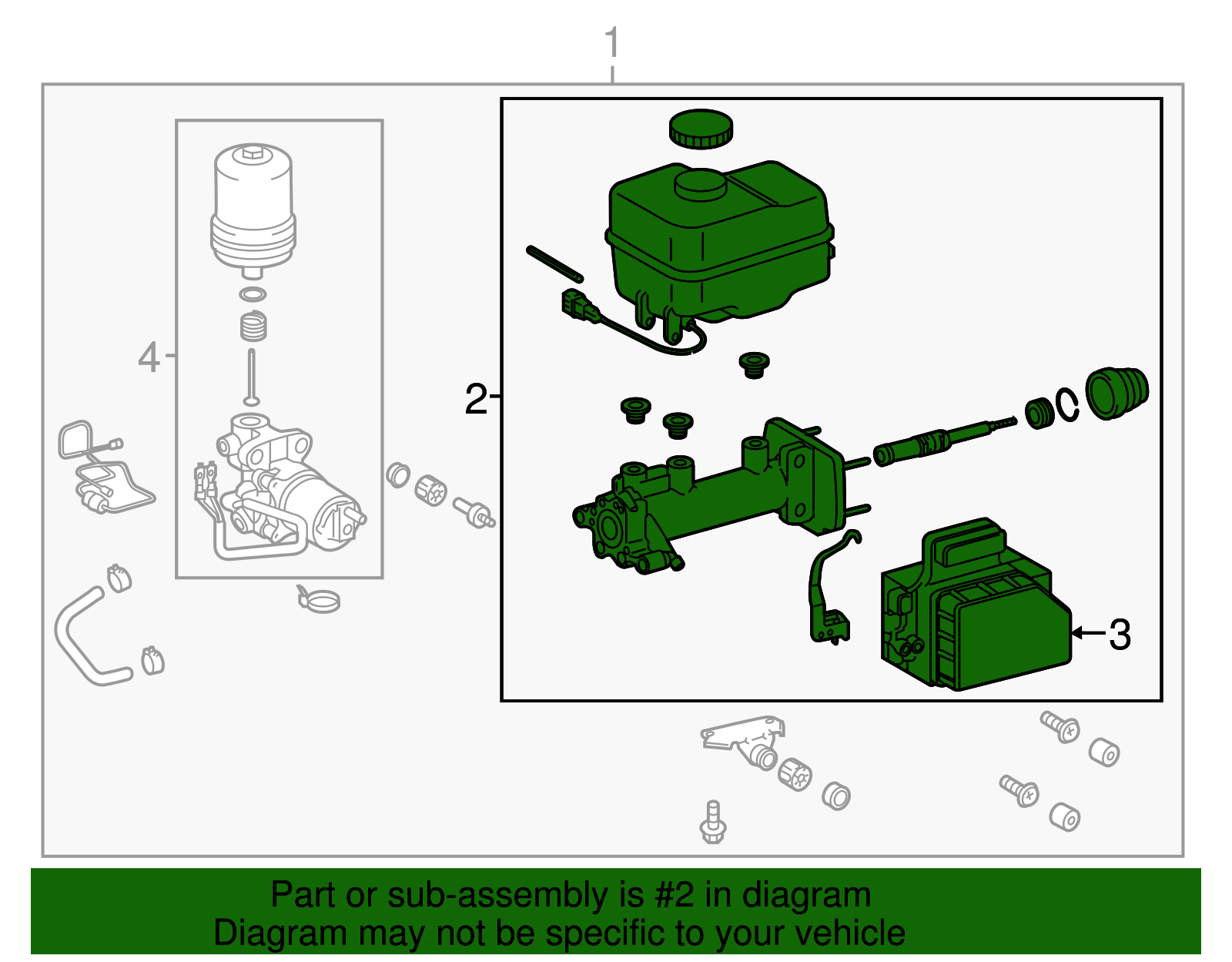 1

4

2

3

Part or sub-assembly is #2 in diagram
Diagram may not be specific to your vehicle