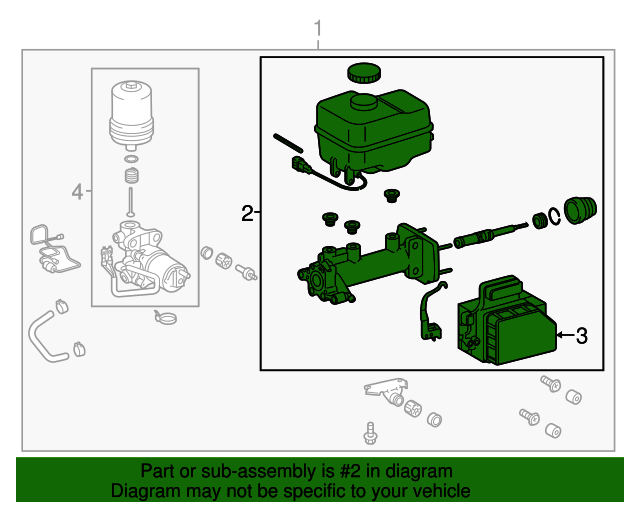 1

4

2

3

Part or sub-assembly is #2 in diagram
Diagram may not be specific to your vehicle