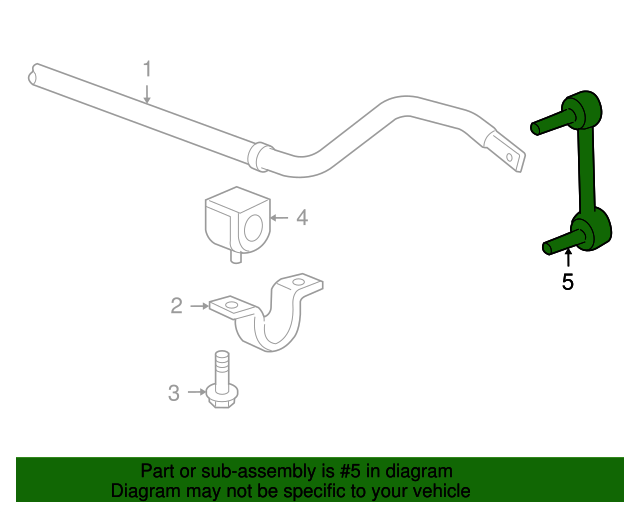 1
4
5
2
3
Part or sub-assembly is #5 in diagram
Diagram may not be specific to your vehicle