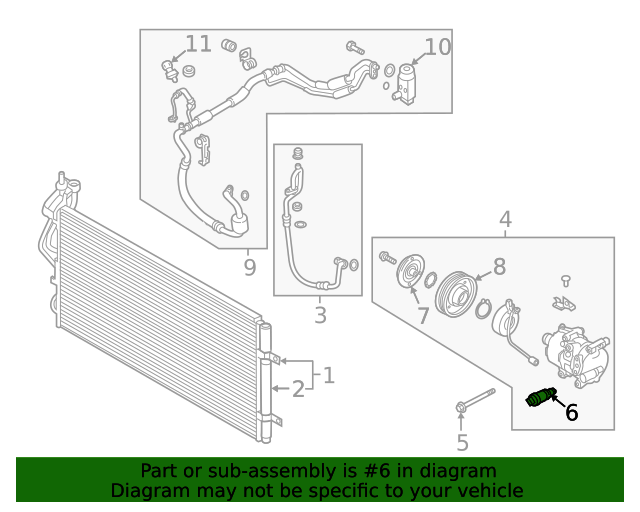 11
10
9
3
4
8
7
1
2
6
5

Part or sub-assembly is #6 in diagram
Diagram may not be specific to your vehicle