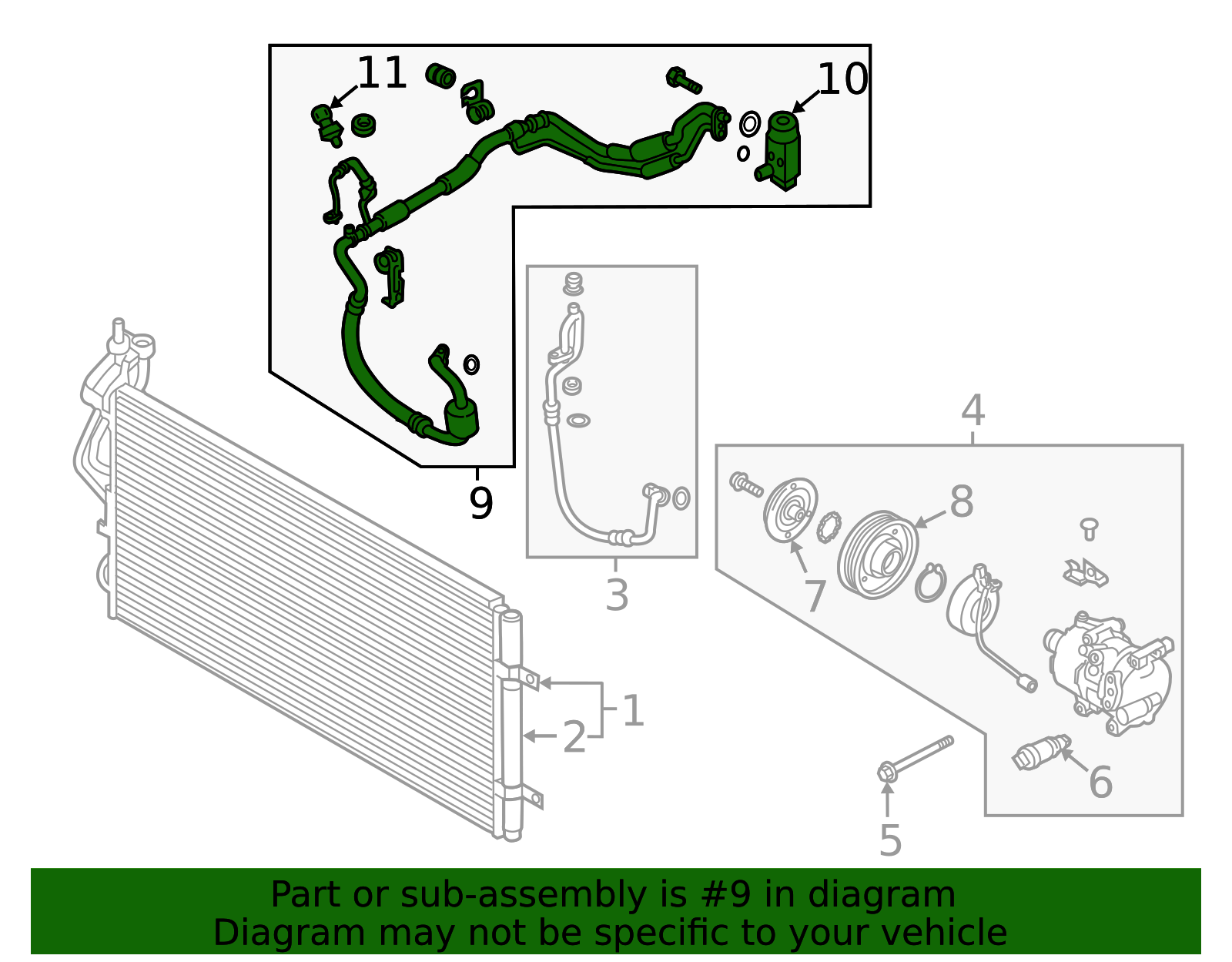 11
10
9
3
4
8
7
1
2
6
5

Part or sub-assembly is #9 in diagram
Diagram may not be specific to your vehicle