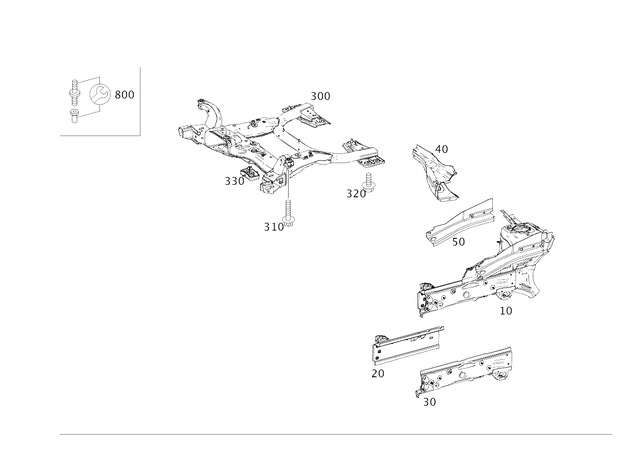 800

300

40

330

320

310

50

10

20

30