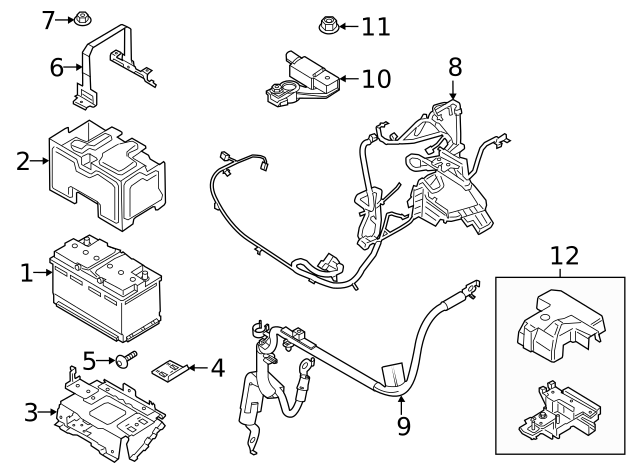 7
11
6
10
8
2
1
12
5
4
3
9