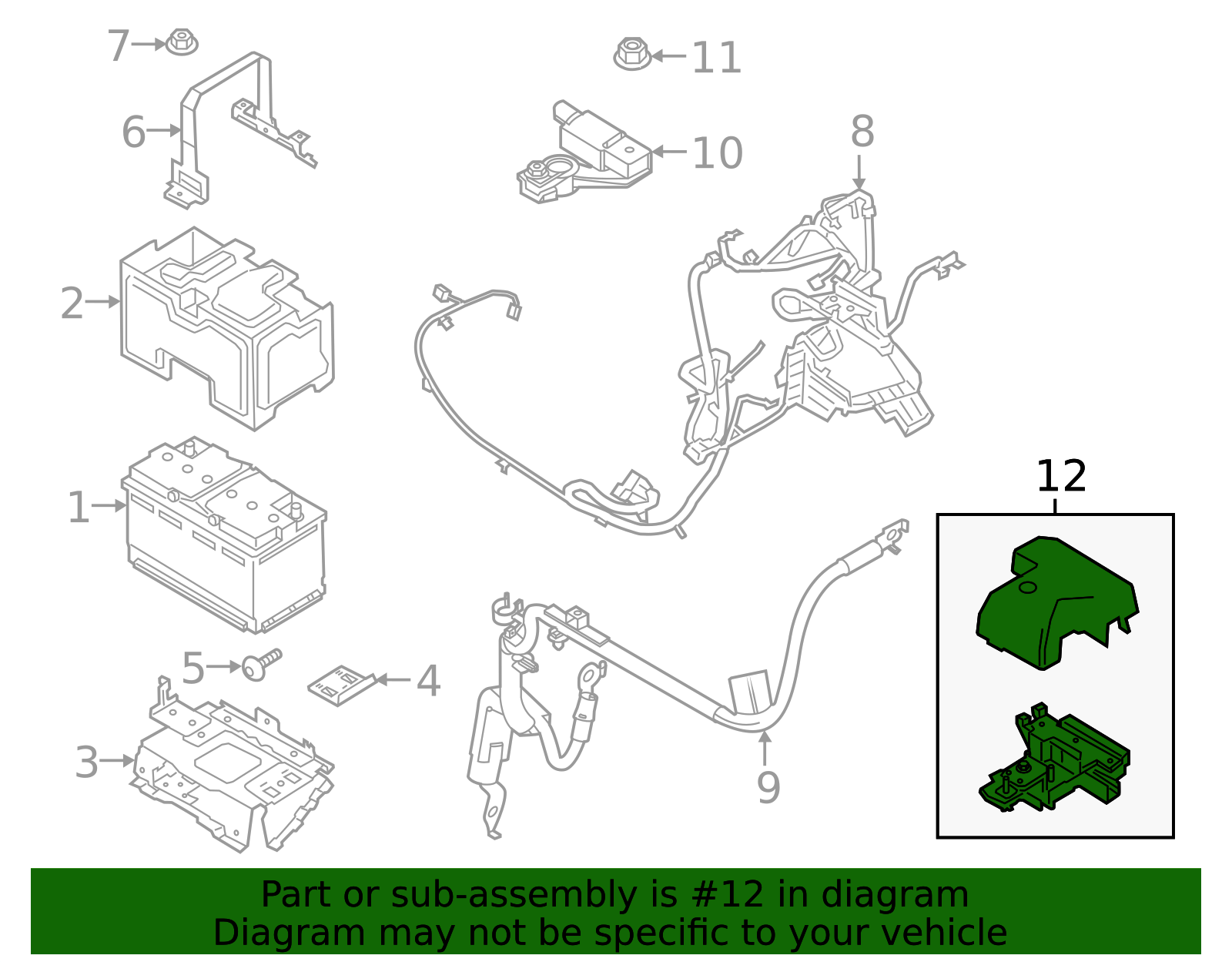 7
11
6
10
8
2
1
12
5
4
3
9

Part or sub-assembly is #12 in diagram
Diagram may not be specific to your vehicle